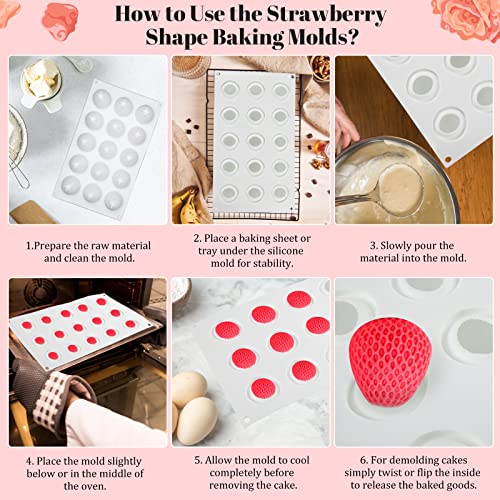 How to Use the Strawberry Shape Baking Molds?

1.Prepare the raw material and clean the mold.

2. Place a baking sheet or tray under the silicone mold for stability.

3. Slowly pour the material into the mold.

4. Place the mold slightly below or in the middle of the oven.

5. Allow the mold to cool completely before removing the cake.

6. For demolding cakes simply twist or flip the inside to release the baked goods.