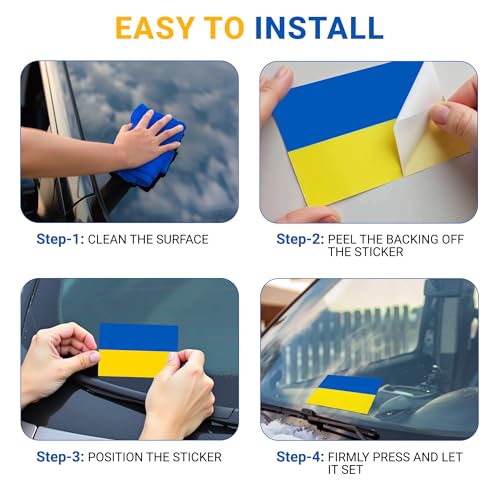 EASY TO INSTALL

Step-1: CLEAN THE SURFACE

Step-2: PEEL THE BACKING OFF THE STICKER

Step-3: POSITION THE STICKER

Step-4: FIRMLY PRESS AND LET IT SET