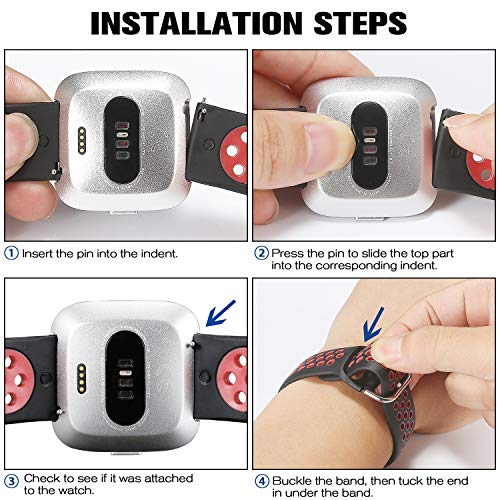 INSTALLATION STEPS

① Insert the pin into the indent.

② Press the pin to slide the top part into the corresponding indent.

③ Check to see if it was attached to the watch.

④ Buckle the band, then tuck the end in under the band.