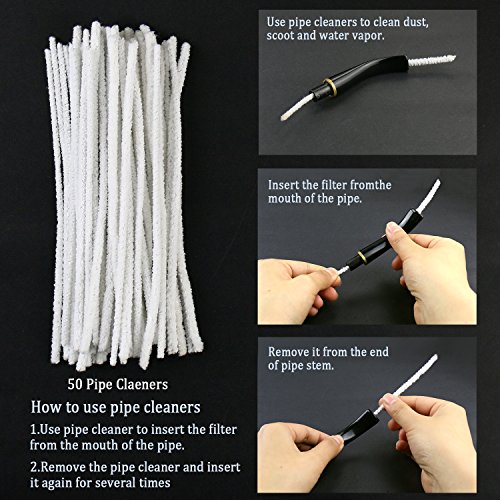 50 Pipe Claeners

How to use pipe cleaners

1.Use pipe cleaner to insert the filter from the mouth of the pipe.

2.Remove the pipe cleaner and insert it again for several times

Use pipe cleaners to clean dust, scoot and water vapor.

Insert the filter fromthe mouth of the pipe.

Remove it from the end of pipe stem.