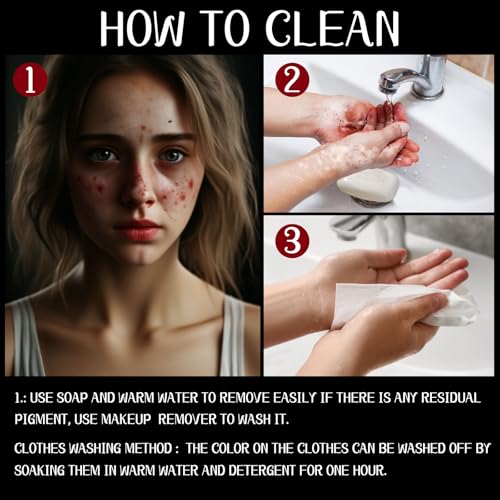 HOW TO CLEAN

1

2

3

1.: USE SOAP AND WARM WATER TO REMOVE EASILY IF THERE IS ANY RESIDUAL PIGMENT, USE MAKEUP REMOVER TO WASH IT.

CLOTHES WASHING METHOD : THE COLOR ON THE CLOTHES CAN BE WASHED OFF BY SOAKING THEM IN WARM WATER AND DETERGENT FOR ONE HOUR.