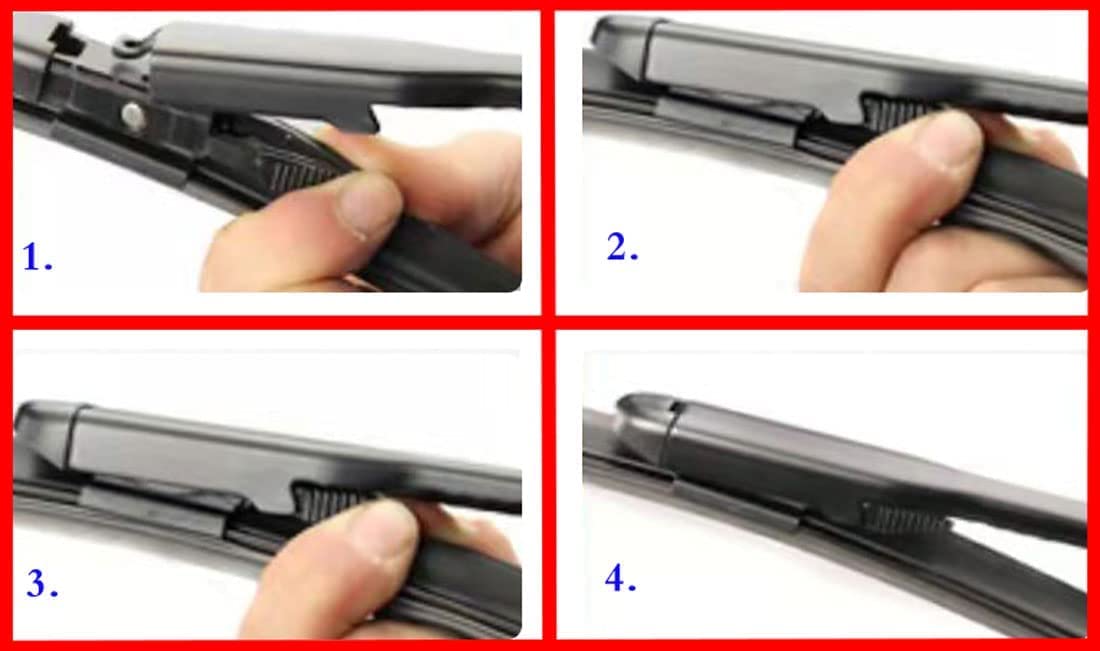 1.

2.

3.

4.