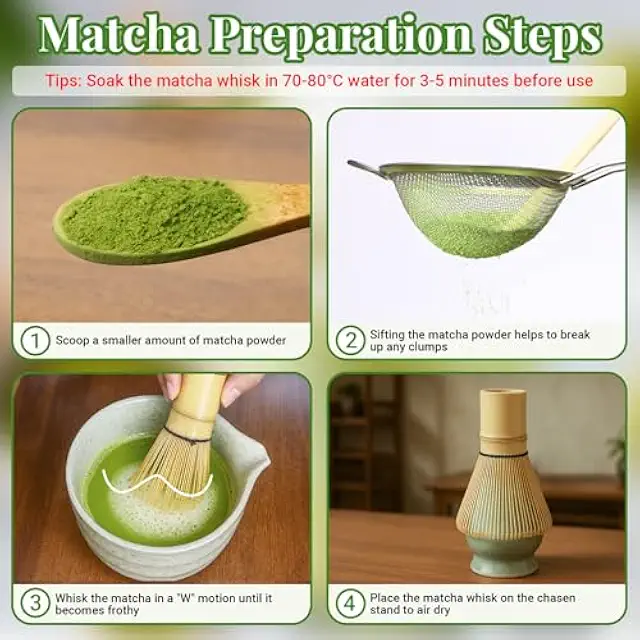 Matcha Preparation Steps

Tips: Soak the matcha whisk in 70-80°C water for 3-5 minutes before use

1 Scoop a smaller amount of matcha powder

2 Sifting the matcha powder helps to break up any clumps

3 Whisk the matcha in a "W" motion until it becomes frothy

4 Place the matcha whisk on the chasen stand to air dry