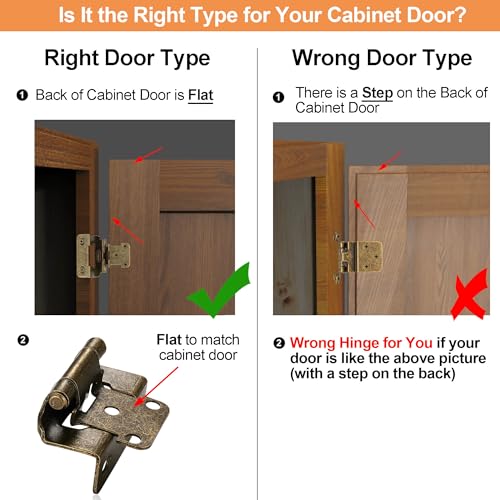 Is It the Right Type for Your Cabinet Door?

Right Door Type

❶ Back of Cabinet Door is Flat

❷

Flat to match cabinet door

Wrong Door Type

❶ There is a Step on the Back of Cabinet Door

❷ Wrong Hinge for You if your door is like the above picture (with a step on the back)