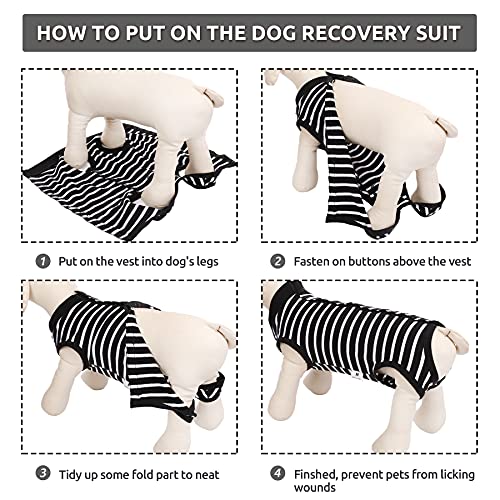 HOW TO PUT ON THE DOG RECOVERY SUIT

1 Put on the vest into dog's legs

2 Fasten on buttons above the vest

3 Tidy up some fold part to neat

4 Finshed, prevent pets from licking wounds