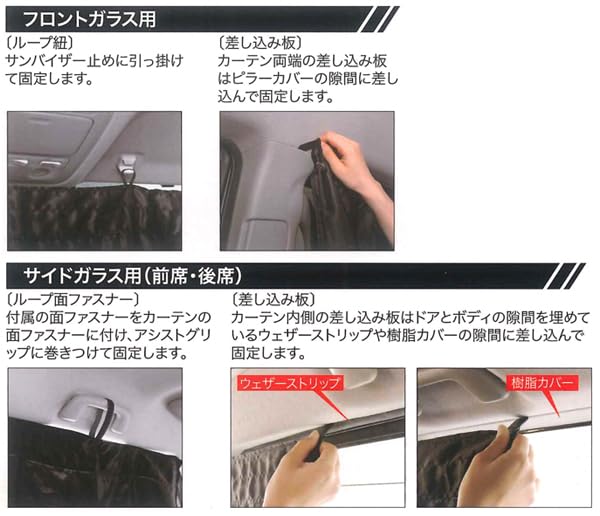 フロントガラス用

〔ループ紐〕
サンバイザー止めに引っ掛けて固定します。

〔差し込み板〕
カーテン両端の差し込み板はピラーカバーの隙間に差し込んで固定します。

サイドガラス用（前席・後席）

〔ループ面ファスナー〕
付属の面ファスナーをカーテンの面ファスナーに付け、アシストグリップに巻きつけて固定します。

〔差し込み板〕
カーテン内側の差し込み板はドアとボディの隙間を埋めているウェザーストリップや樹脂カバーの隙間に差し込んで固定します。

ウェザーストリップ

樹脂カバー