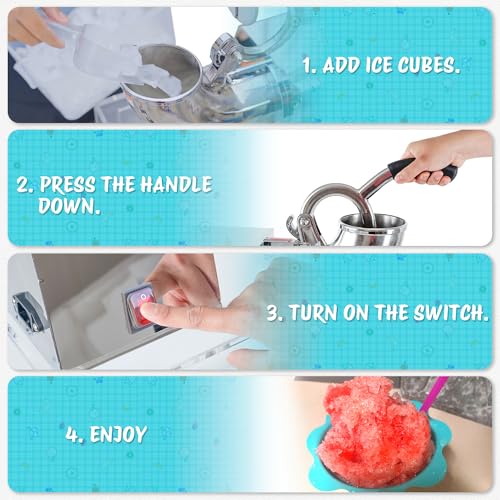 1. ADD ICE CUBES.

2. PRESS THE HANDLE DOWN.

3. TURN ON THE SWITCH.

4. ENJOY