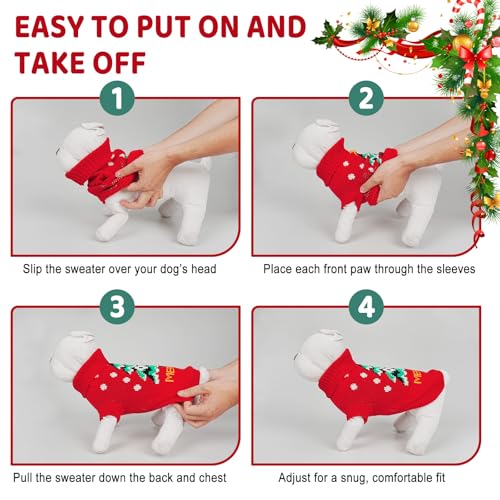 EASY TO PUT ON AND TAKE OFF

1

Slip the sweater over your dog's head

2

Place each front paw through the sleeves

3

MER

Pull the sweater down the back and chest

4

MER

Adjust for a snug, comfortable fit