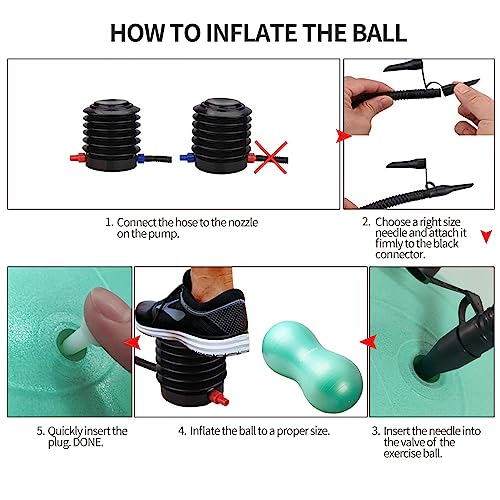 HOW TO INFLATE THE BALL

1. Connect the hose to the nozzle on the pump.

2. Choose a right size needle and attach it fimly to the black connector.

5. Quickly insert the plug. DONE.

4. Inflate the ball to a proper size.

3. Insert the needle into the valve of the exercise ball.