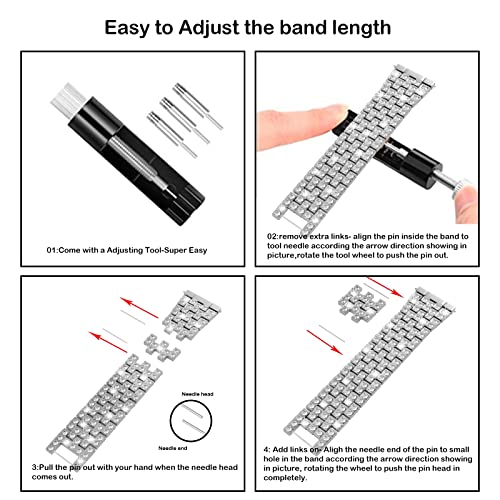 Easy to Adjust the band length

01:Come with a Adjusting Tool-Super Easy

02:remove extra links- align the pin inside the band to tool needle according the arrow direction showing in picture,rotate the tool wheel to push the pin out.

Needle head

Needle end

3:Pull the pin out with your hand when the needle head comes out.

4: Add links on- Aligh the needle end of the pin to small hole in the band according the arrow direction showing in picture, rotating the wheel to push the pin head in completely.