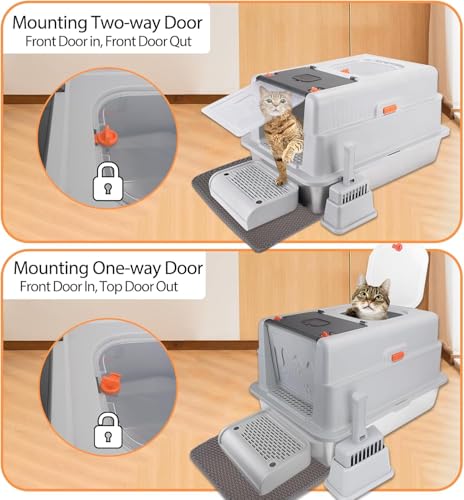 Mounting Two-way Door
Front Door in, Front Door Qut

Mounting One-way Door
Front Door In, Top Door Out