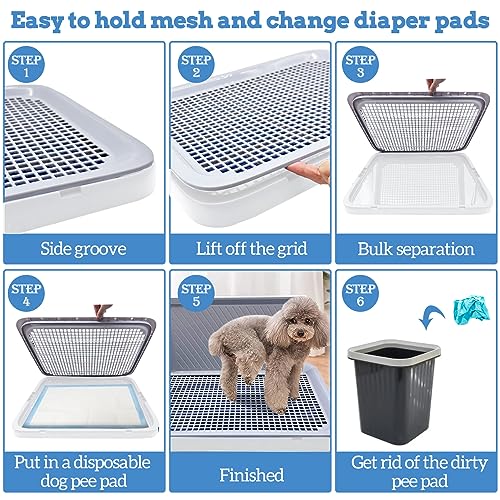 Easy to hold mesh and change diaper pads

STEP 1

Side groove

STEP 2

Lift off the grid

STEP 3

Bulk separation

STEP 4

Put in a disposable dog pee pad

STEP 5

Finished

STEP 6

Get rid of the dirty pee pad