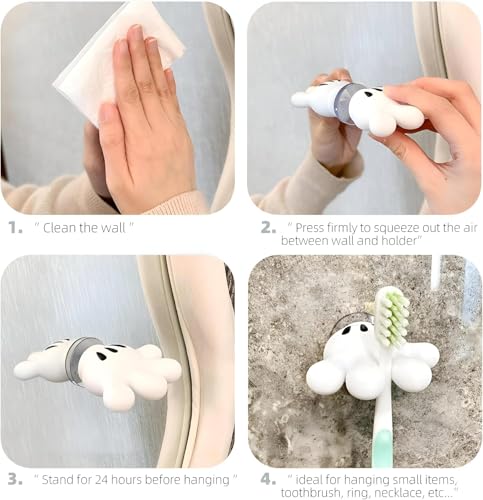 1. " Clean the wall "

2. " Press firmly to squeeze out the air between wall and holder"

3. " Stand for 24 hours before hanging "

4. " ideal for hanging small items, toothbrush, ring, necklace, etc..."