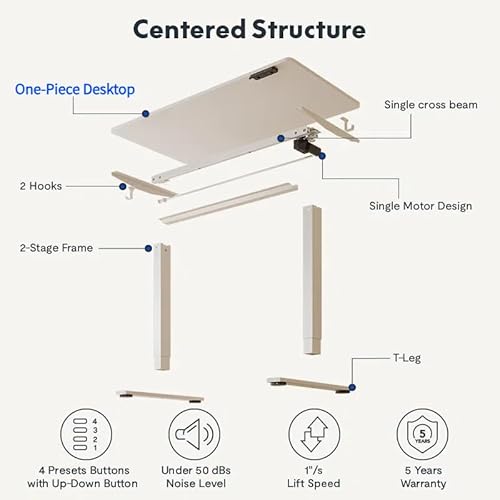 Centered Structure

One-Piece Desktop

Single cross beam

2 Hooks

Single Motor Design

2-Stage Frame

T-Leg

4
3
2
1

4 Presets Buttons with Up-Down Button

Under 50 dBs Noise Level

1"/s Lift Speed

5 YEARS

5 Years Warranty