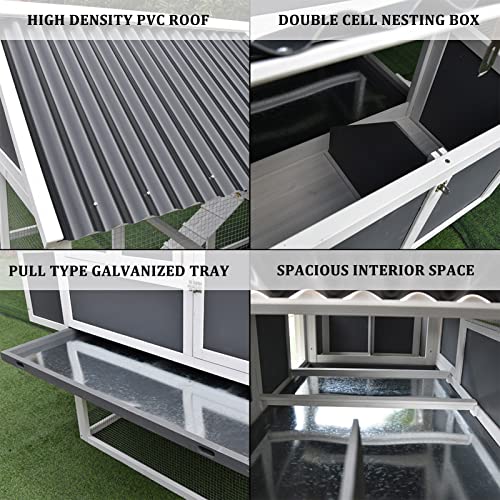 HIGH DENSITY PVC ROOF

DOUBLE CELL NESTING BOX

PULL TYPE GALVANIZED TRAY

SPACIOUS INTERIOR SPACE