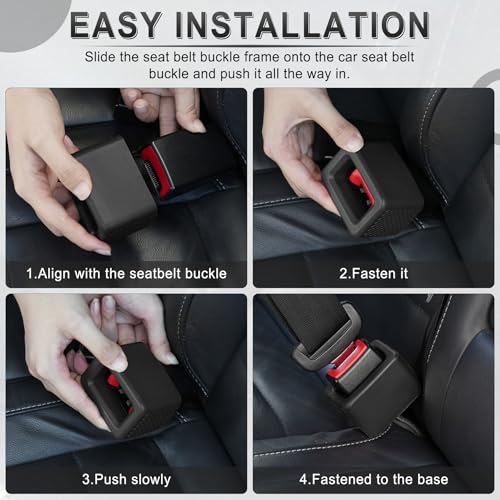 EASY INSTALLATION

Slide the seat belt buckle frame onto the car seat belt buckle and push it all the way in.

1.Align with the seatbelt buckle

2.Fasten it

3.Push slowly

4.Fastened to the base