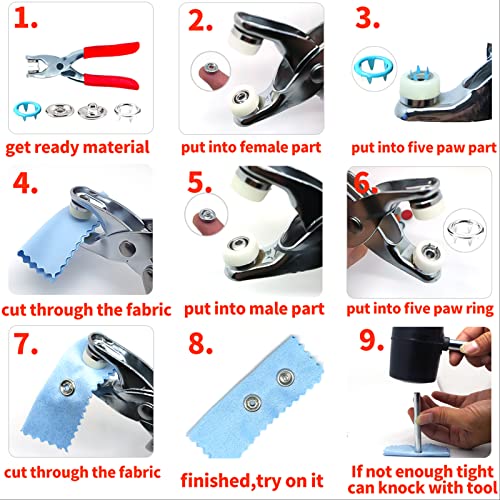 1.

get ready material

2.

put into female part

3.

put into five paw part

4.

cut through the fabric

5.

put into male part

6.

put into five paw ring

7.

cut through the fabric

8.

finished,try on it

9.

If not enough tight can knock with tool