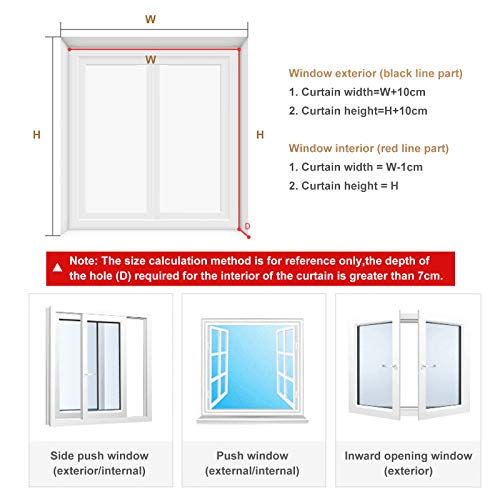 W

W

H

H

D

Window exterior (black line part)

1. Curtain width=W+10cm

2. Curtain height=H+10cm

Window interior (red line part)

1. Curtain width = W-1cm

2. Curtain height = H

Note: The size calculation method is for reference only,the depth of the hole (D) required for the interior of the curtain is greater than 7cm.

Side push window (exterior/internal)

Push window (external/internal)

Inward opening window (exterior)