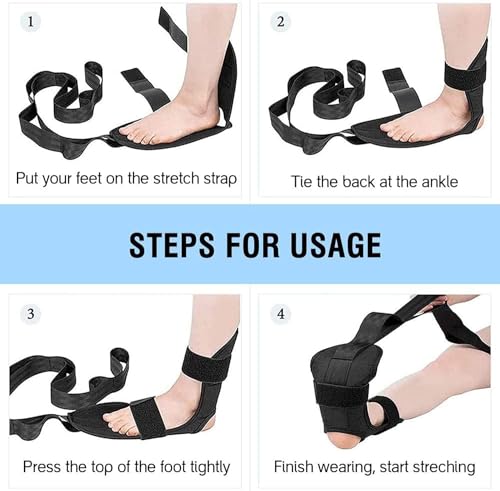 1

Put your feet on the stretch strap

2

Tie the back at the ankle

STEPS FOR USAGE

3

Press the top of the foot tightly

4

Finish wearing, start streching