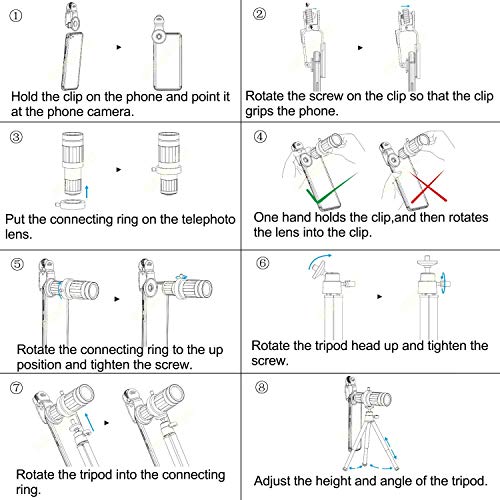 ①

Hold the clip on the phone and point it at the phone camera.

②

Rotate the screw on the clip so that the clip grips the phone.

③

Put the connecting ring on the telephoto lens.

④

One hand holds the clip,and then rotates the lens into the clip.

⑤

Rotate the connecting ring to the up position and tighten the screw.

⑥

Rotate the tripod head up and tighten the screw.

⑦

Rotate the tripod into the connecting ring.

⑧

Adjust the height and angle of the tripod.