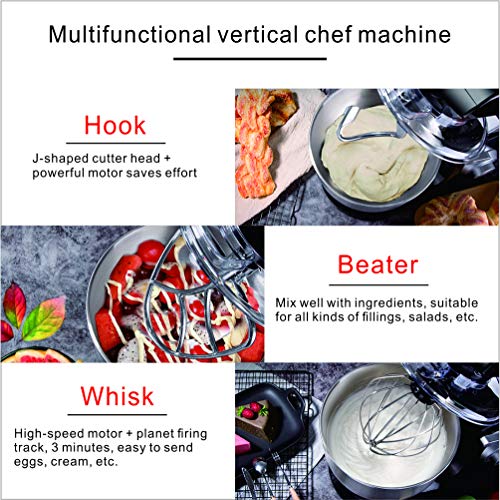 Multifunctional vertical chef machine

Hook

J-shaped cutter head + powerful motor saves effort

Beater

Mix well with ingredients, suitable for all kinds of fillings, salads, etc.

Whisk

High-speed motor + planet firing track, 3 minutes, easy to send eggs, cream, etc.