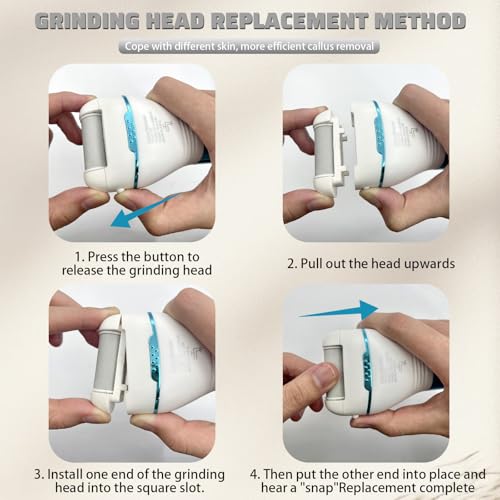 GRINDING HEAD REPLACEMENT METHOD

Cope with different skin, more efficient callus removal

1. Press the button to release the grinding head

2. Pull out the head upwards

3. Install one end of the grinding head into the square slot.

4. Then put the other end into place and hear a "snap"Replacement complete