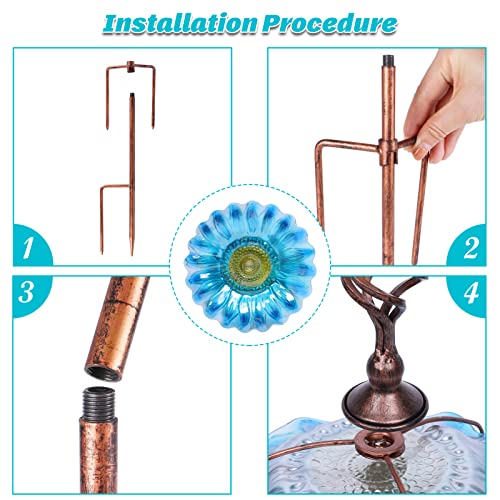 Installation Procedure

1

2

3

4