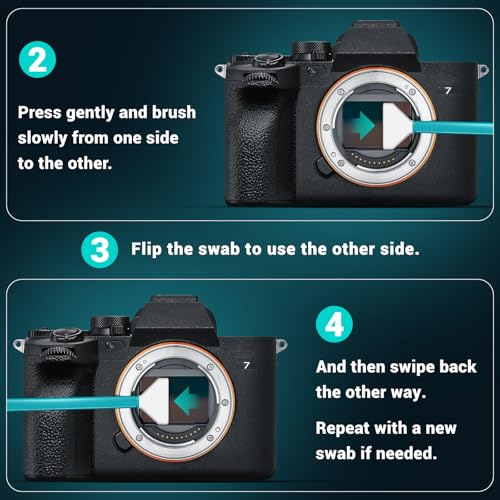 2

Press gently and brush slowly from one side to the other.

7

3 Flip the swab to use the other side.

7

4

And then swipe back the other way.

Repeat with a new swab if needed.