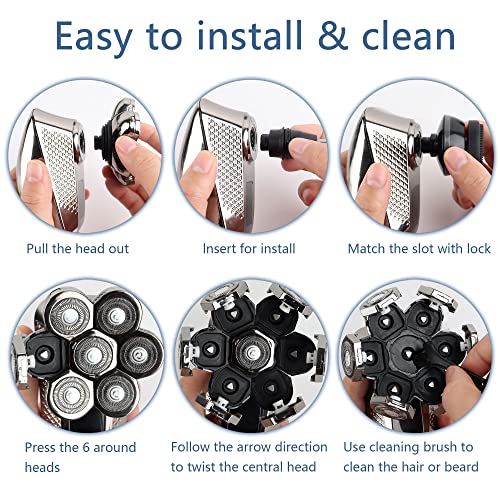 Easy to install & clean

Pull the head out

Insert for install

Match the slot with lock

Press the 6 around heads

Follow the arrow direction to twist the central head

Use cleaning brush to clean the hair or beard