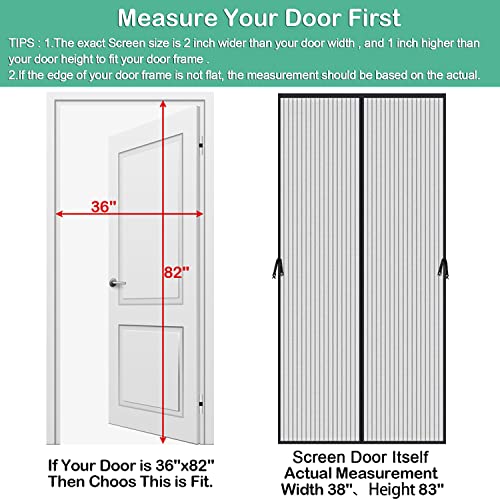 Measure Your Door First

TIPS : 1.The exact Screen size is 2 inch wider than your door width , and 1 inch higher than your door height to fit your door frame .
2.If the edge of your door frame is not flat, the measurement should be based on the actual.

36"

82"

If Your Door is 36"x82"
Then Choos This is Fit.

Screen Door Itself
Actual Measurement
Width 38"、Height 83"