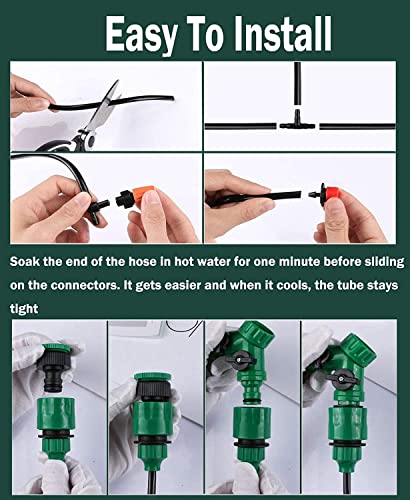 Easy To Install

Soak the end of the hose in hot water for one minute before sliding on the connectors. It gets easier and when it cools, the tube stays tight