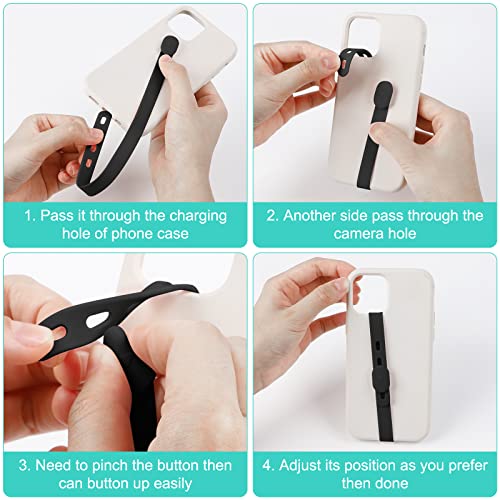 1. Pass it through the charging hole of phone case

2. Another side pass through the camera hole

3. Need to pinch the button then can button up easily

4. Adjust its position as you prefer then done