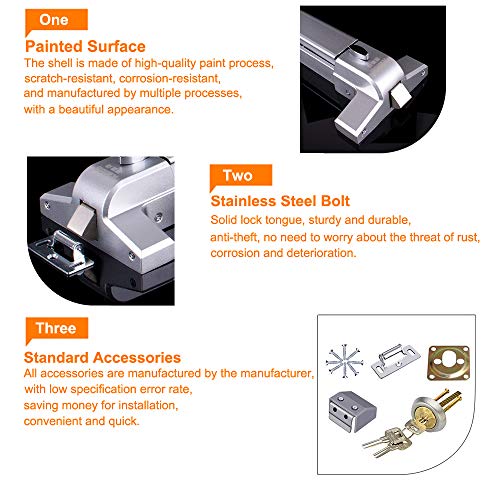 One

Painted Surface

The shell is made of high-quality paint process, scratch-resistant, corrosion-resistant, and manufactured by multiple processes, with a beautiful appearance.

Two

Stainless Steel Bolt

Solid lock tongue, sturdy and durable, anti-theft, no need to worry about the threat of rust, corrosion and deterioration.

Three

Standard Accessories

All accessories are manufactured by the manufacturer, with low specification error rate, saving money for installation, convenient and quick.