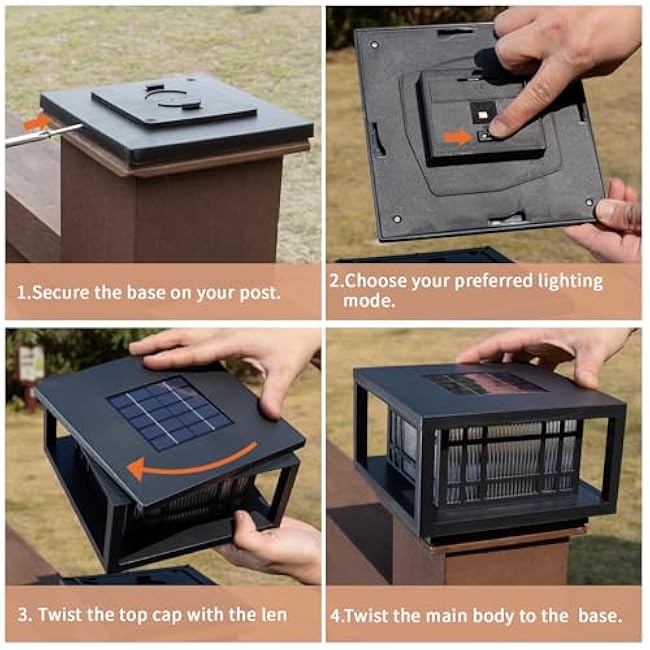 1.Secure the base on your post.

2.Choose your preferred lighting mode.

3. Twist the top cap with the len

4.Twist the main body to the base.