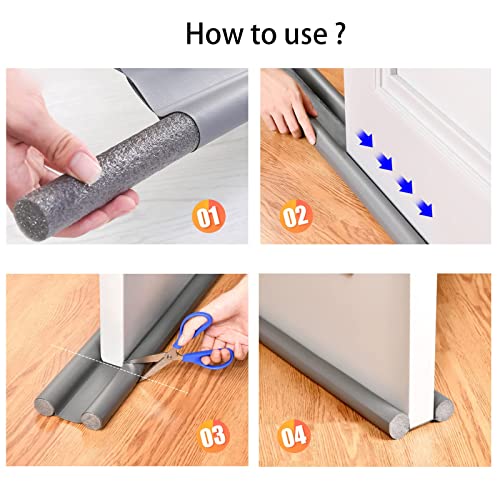 How to use ?

01

02

03

04