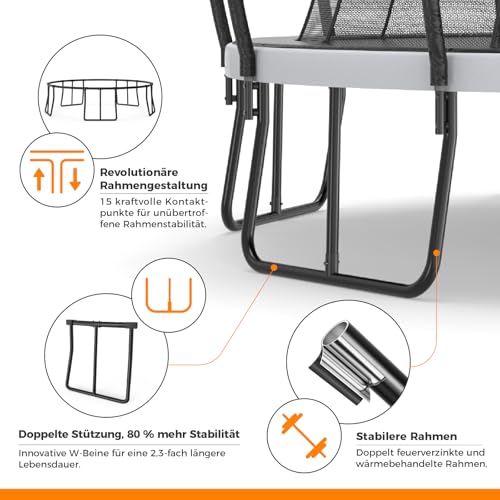 Revolutionäre Rahmengestaltung

15 kraftvolle Kontaktpunkte für unübertroffene Rahmenstabilität.

Doppelte Stützung, 80 % mehr Stabilität

Innovative W-Beine für eine 2,3-fach längere Lebensdauer.

Stabilere Rahmen

Doppelt feuerverzinkte und wärmebehandelte Rahmen.