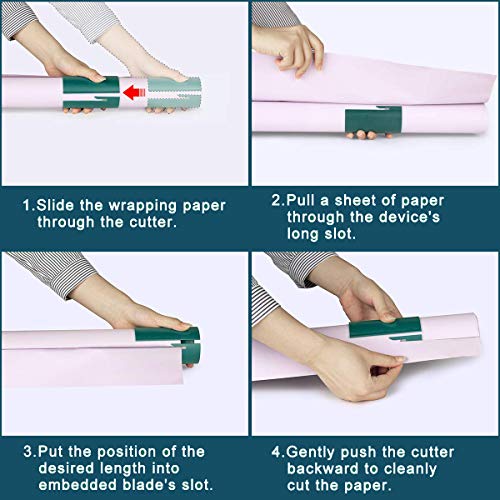 1.Slide the wrapping paper through the cutter.

2.Pull a sheet of paper through the device's long slot.

3.Put the position of the desired length into embedded blade's slot.

4.Gently push the cutter backward to cleanly cut the paper.