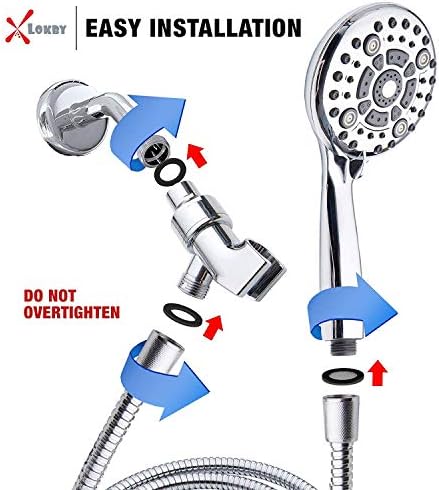 LOKBY

EASY INSTALLATION

DO NOT OVERTIGHTEN