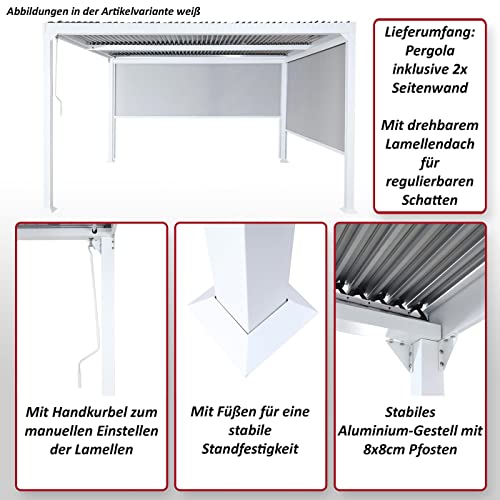 Abbildungen in der Artikelvariante weiß

Lieferumfang: Pergola inklusive 2x Seitenwand

Mit drehbarem Lamellendach für regulierbaren Schatten

Mit Handkurbel zum manuellen Einstellen der Lamellen

Mit Füßen für eine stabile Standfestigkeit

Stabiles Aluminium-Gestell mit 8x8cm Pfosten