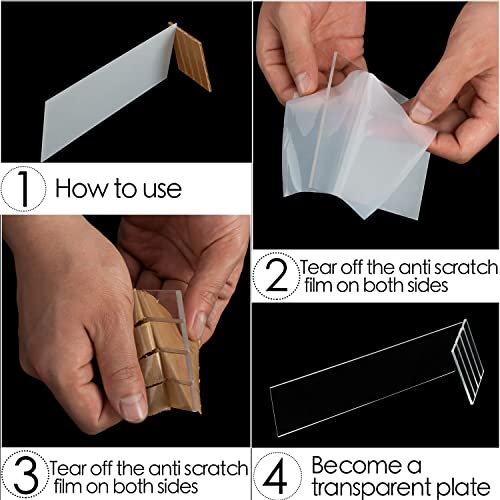 1 How to use

2 Tear off the anti scratch film on both sides

3 Tear off the anti scratch film on both sides

4 Become a transparent plate