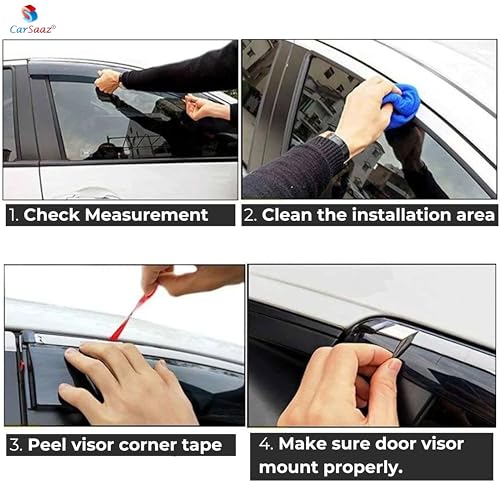 CarSaaz®

1. Check Measurement

2. Clean the installation area

3. Peel visor corner tape

4. Make sure door visor mount properly.