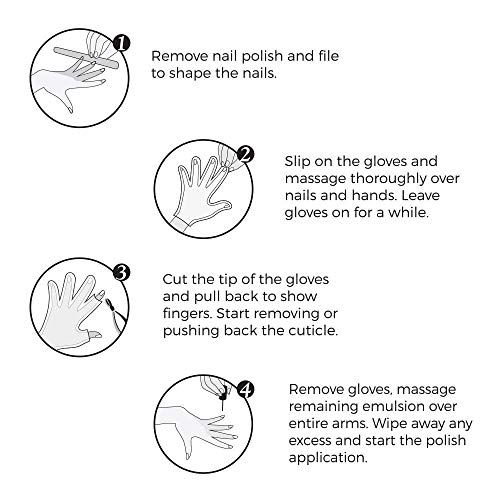 1
Remove nail polish and file to shape the nails.

2
Slip on the gloves and massage thoroughly over nails and hands. Leave gloves on for a while.

3
Cut the tip of the gloves and pull back to show fingers. Start removing or pushing back the cuticle.

4
Remove gloves, massage remaining emulsion over entire arms. Wipe away any excess and start the polish application.