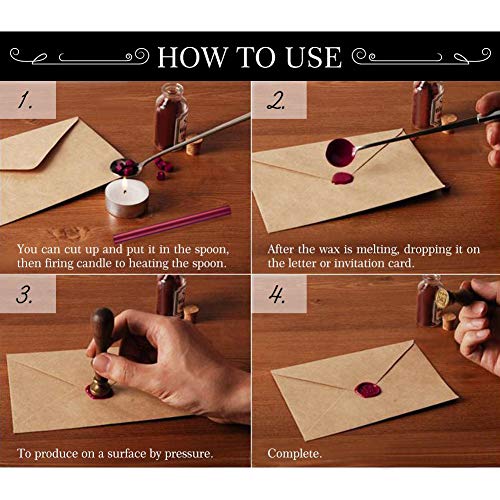 HOW TO USE

1.

You can cut up and put it in the spoon, then firing candle to heating the spoon.

2.

After the wax is melting, dropping it on the letter or invitation card.

3.

To produce on a surface by pressure.

4.

Complete.