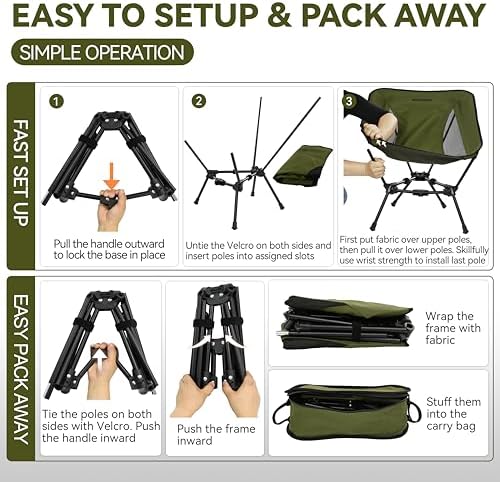 EASY TO SETUP & PACK AWAY

SIMPLE OPERATION

FAST SET UP

1

Pull the handle outward to lock the base in place

2

Untie the Velcro on both sides and insert poles into assigned slots

3

First put fabric over upper poles, then pull it over lower poles. Skillfully use wrist strength to install last pole

EASY PACK AWAY

Tie the poles on both sides with Velcro. Push the handle inward

Push the frame inward

Wrap the frame with fabric

Stuff them into the carry bag