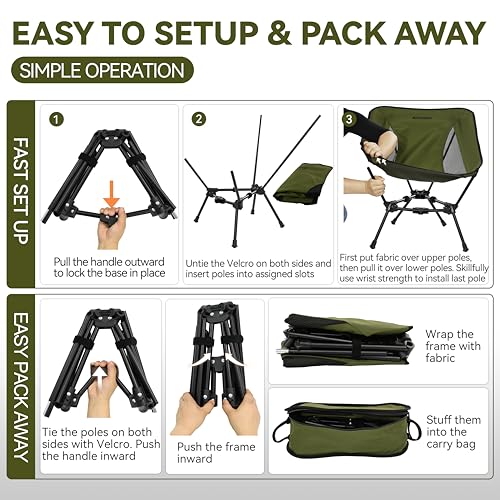 EASY TO SETUP & PACK AWAY

SIMPLE OPERATION

FAST SET UP

1

Pull the handle outward to lock the base in place

2

Untie the Velcro on both sides and insert poles into assigned slots

3

First put fabric over upper poles, then pull it over lower poles. Skillfully use wrist strength to install last pole

EASY PACK AWAY

Tie the poles on both sides with Velcro. Push the handle inward

Push the frame inward

Wrap the frame with fabric

Stuff them into the carry bag