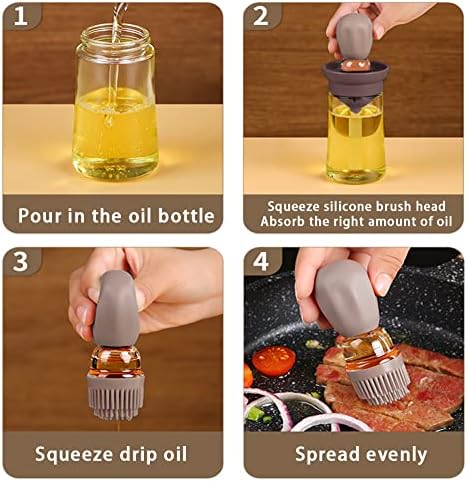 1

Pour in the oil bottle

2

Squeeze silicone brush head
Absorb the right amount of oil

3

Squeeze drip oil

4

Spread evenly