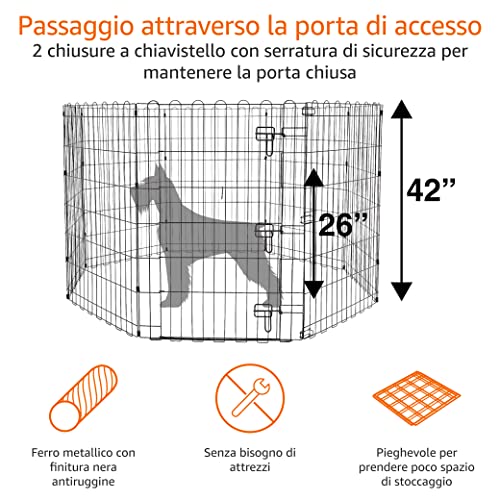 Passaggio attraverso la porta di accesso
2 chiusure a chiavistello con serratura di sicurezza per mantenere la porta chiusa

42”

26”

Ferro metallico con finitura nera antiruggine

Senza bisogno di attrezzi

Pieghevole per prendere poco spazio di stoccaggio