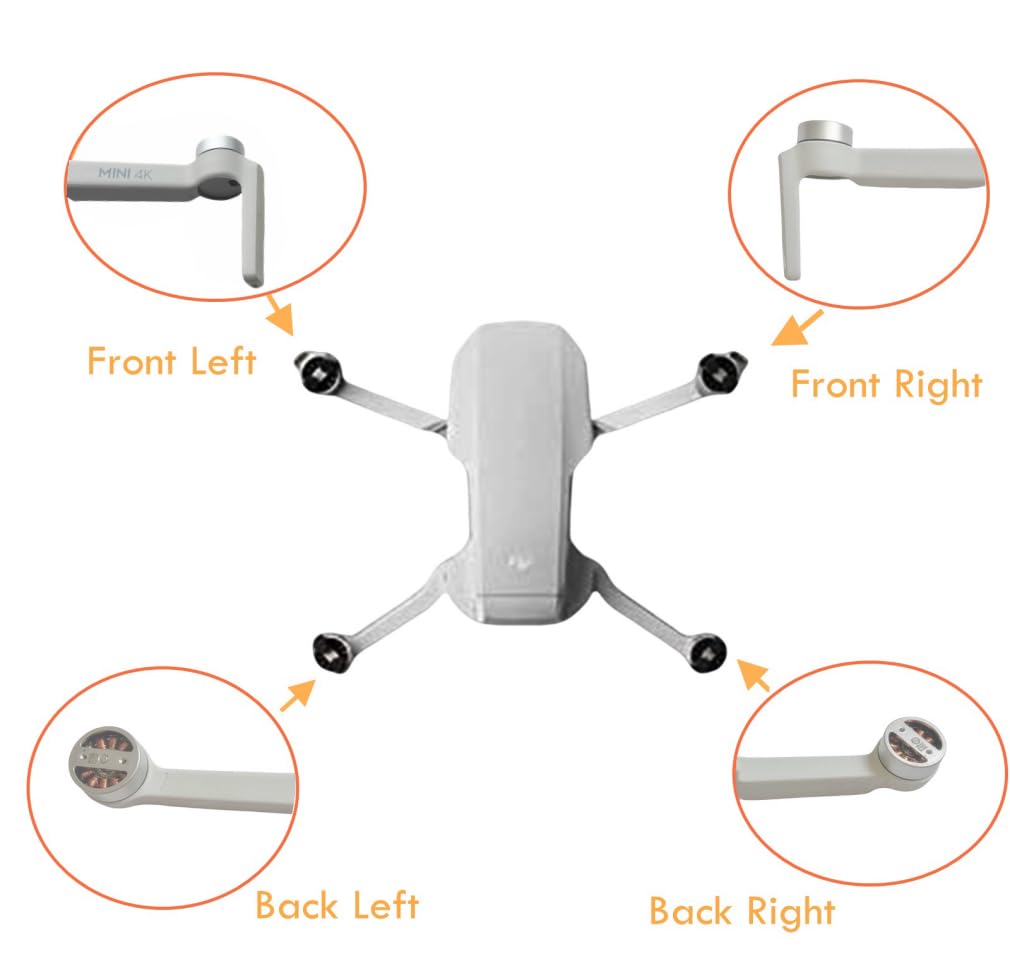 MINI 4K

Front Left

Front Right

Back Left

Back Right