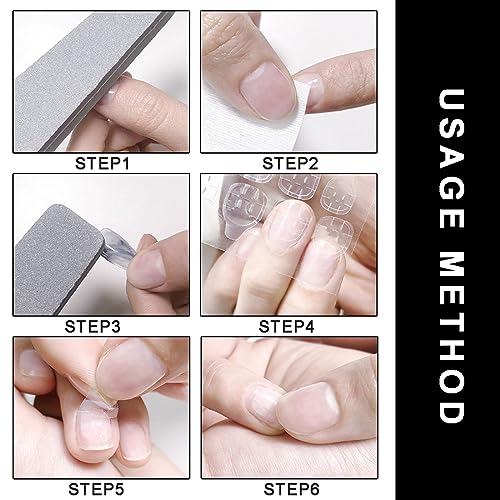 STEP1

STEP2

STEP3

STEP4

STEP5

STEP6

USAGE METHOD