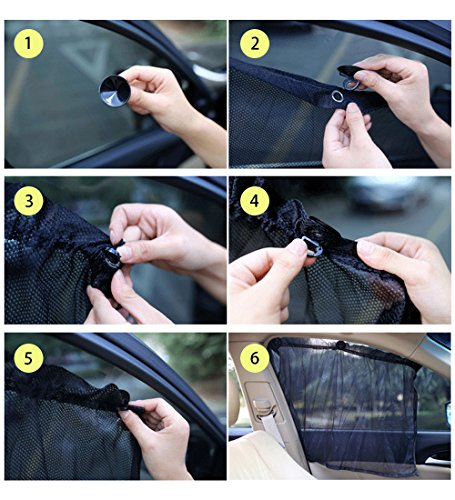 1

2

3

4

5

6